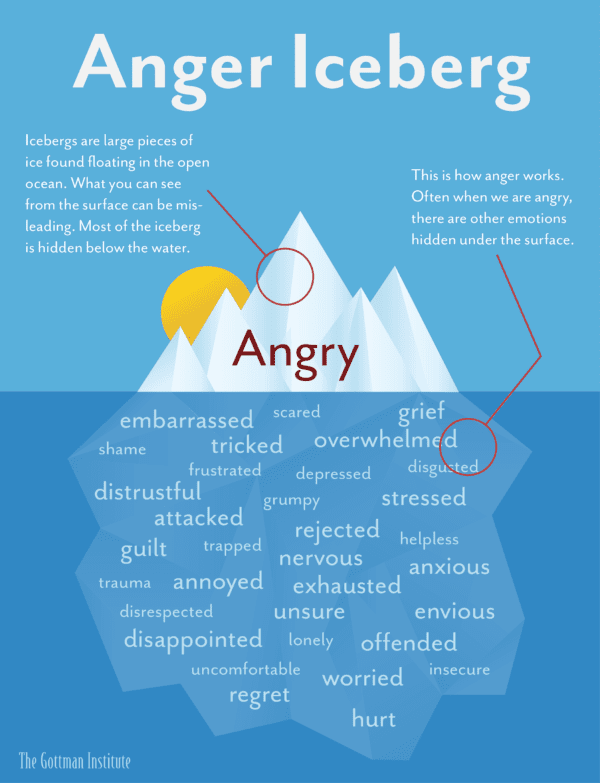 Anger Iceberg

Icebergs are large pieces of ice found floating in the open ocean. What you can see from the surface can be misleading. Most of the iceberg is hidden below the water.

This is how anger works. Often when we are angry, there are other emotions hidden under the surface.

Angry

embarrassed scared grief
shame tricked overwhelmed
frustrated depressed disgusted
distrustful grumpy stressed
attacked
rejected helpless
guilt trapped nervous
anxious
trauma annoyed exhausted
disrespected unsure envious
disappointed lonely offended
uncomfortable worried insecure
regret
hurt

The Gottman Institute